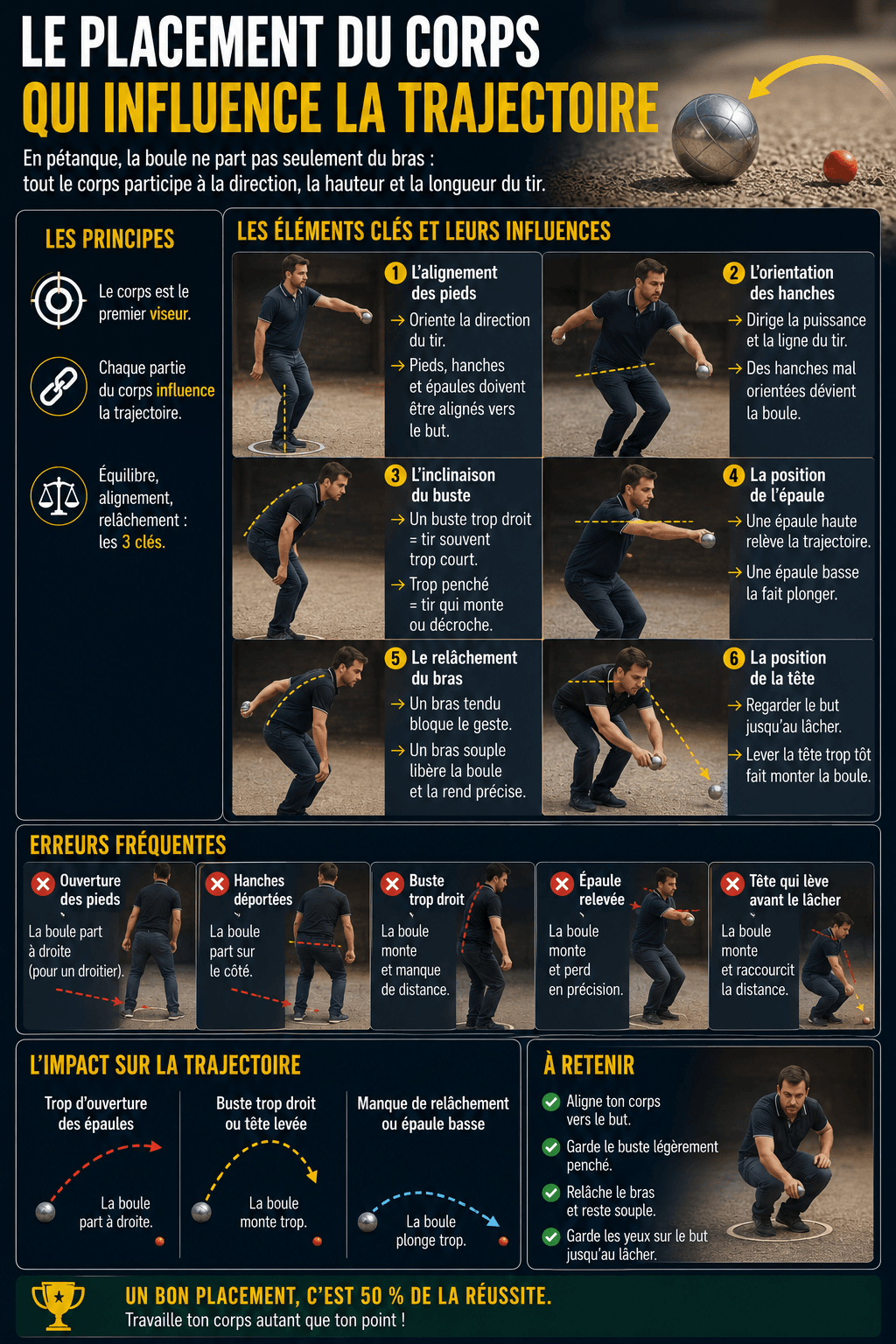 LE PLACEMENT DU CORPS
QUI INFLUENCE LA TRAJECTOIRE

En pétanque, la boule ne part pas seulement du bras : tout le corps participe à la direction, la hauteur et la longueur du tir.

LES PRINCIPES

Le corps est le premier viseur.

Chaque partie du corps influence la trajectoire.

Équilibre, alignement, relâchement : les 3 clés.

LES ÉLÉMENTS CLÉS ET LEURS INFLUENCES

1 L'alignement des pieds
→ Oriente la direction du tir.
→ Pieds, hanches et épaules doivent être alignés vers le but.

2 L'orientation des hanches
→ Dirige la puissance et la ligne du tir.
→ Des hanches mal orientées dévient la boule.

3 L'inclinaison du buste
→ Un buste trop droit = tir souvent trop court.
→ Trop penché = tir qui monte ou décroche.

4 La position de l'épaule
→ Une épaule haute relève la trajectoire.
→ Une épaule basse la fait plonger.

5 Le relâchement du bras
→ Un bras tendu bloque le geste.
→ Un bras souple libère la boule et la rend précise.

6 La position de la tête
→ Regarder le but jusqu'au lâcher.
→ Lever la tête trop tôt fait monter la boule.

ERREURS FRÉQUENTES

Ouverture des pieds
La boule part à droite (pour un droitier).

Hanches déportées
La boule part sur le côté.

Buste trop droit
La boule monte et manque de distance.

Épaule relevée
La boule monte et perd en précision.

Tête qui lève avant le lâcher
La boule monte et raccourcit la distance.

L'IMPACT SUR LA TRAJECTOIRE

Trop d'ouverture des épaules
La boule part à droite.

Buste trop droit ou tête levée
La boule monte trop.

Manque de relâchement ou épaule basse
La boule plonge trop.

À RETENIR

Aligne ton corps vers le but.
Garde le buste légèrement penché.
Relâche le bras et reste souple.
Garde les yeux sur le but jusqu'au lâcher.

UN BON PLACEMENT, C'EST 50 % DE LA RÉUSSITE.
Travaille ton corps autant que ton point !